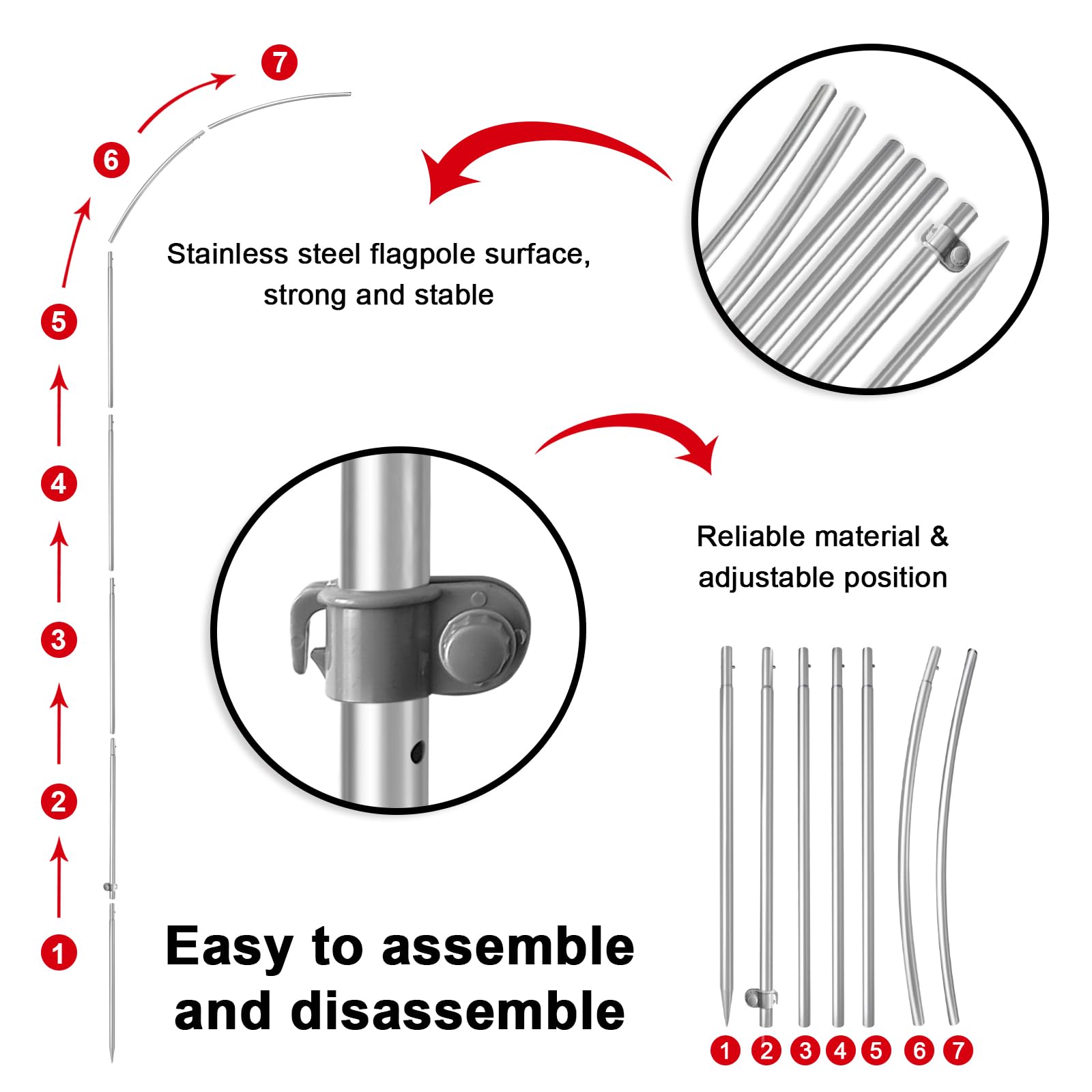 7
6
5
4
3
2
1

Stainless steel flagpole surface, strong and stable

Reliable material & adjustable position

Easy to assemble and disassemble

1 2 3 4 5 6 7